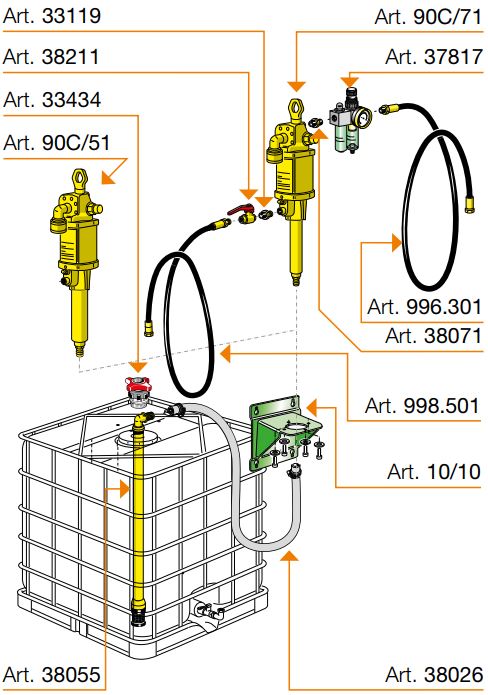 Art. 33119

Art. 38211

Art. 33434

Art. 90C/51

Art. 90C/71

Art. 37817

Art. 996.301

Art. 38071

Art. 998.501

Art. 10/10

Art. 38055

Art. 38026